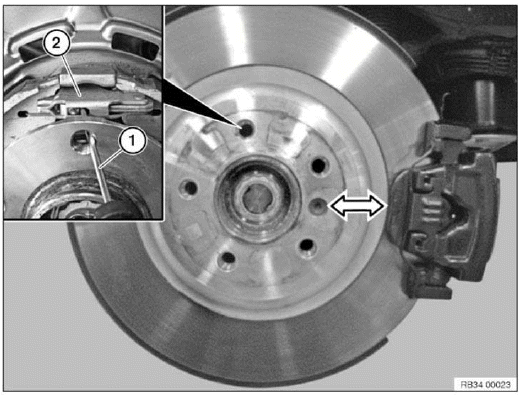 2
1
RB34 00023