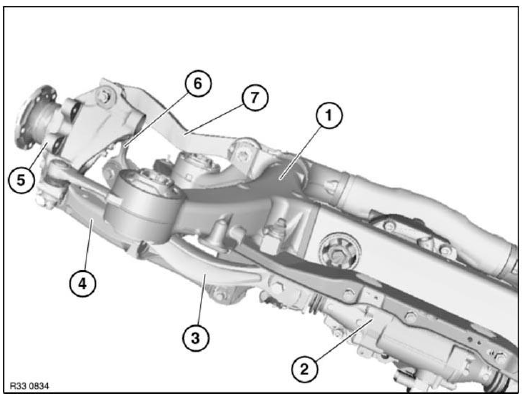 6
7
1
5
4
3
2
R33 0834