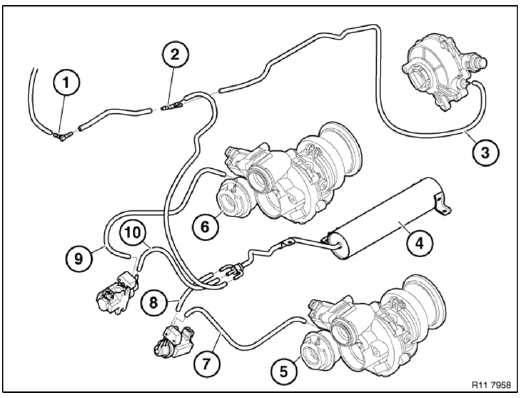 1
2
3
6
4
10
9
8
7
5
R11 7958