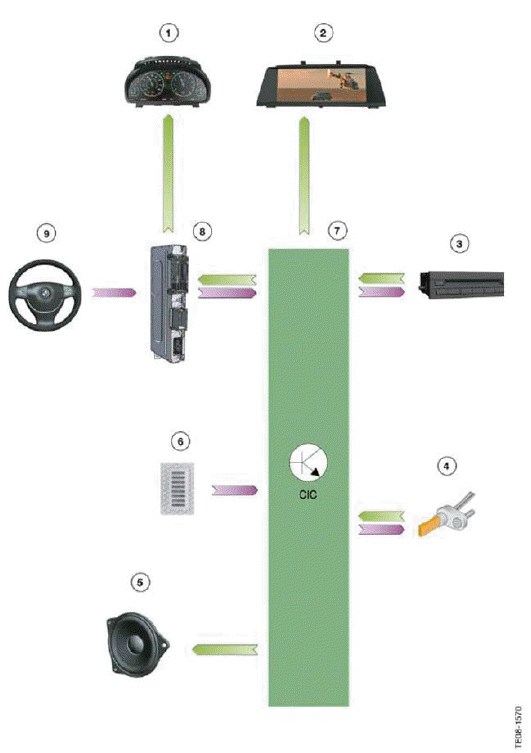 1

2

9

8

7

3

6

CIC

4

5

TE08-1570